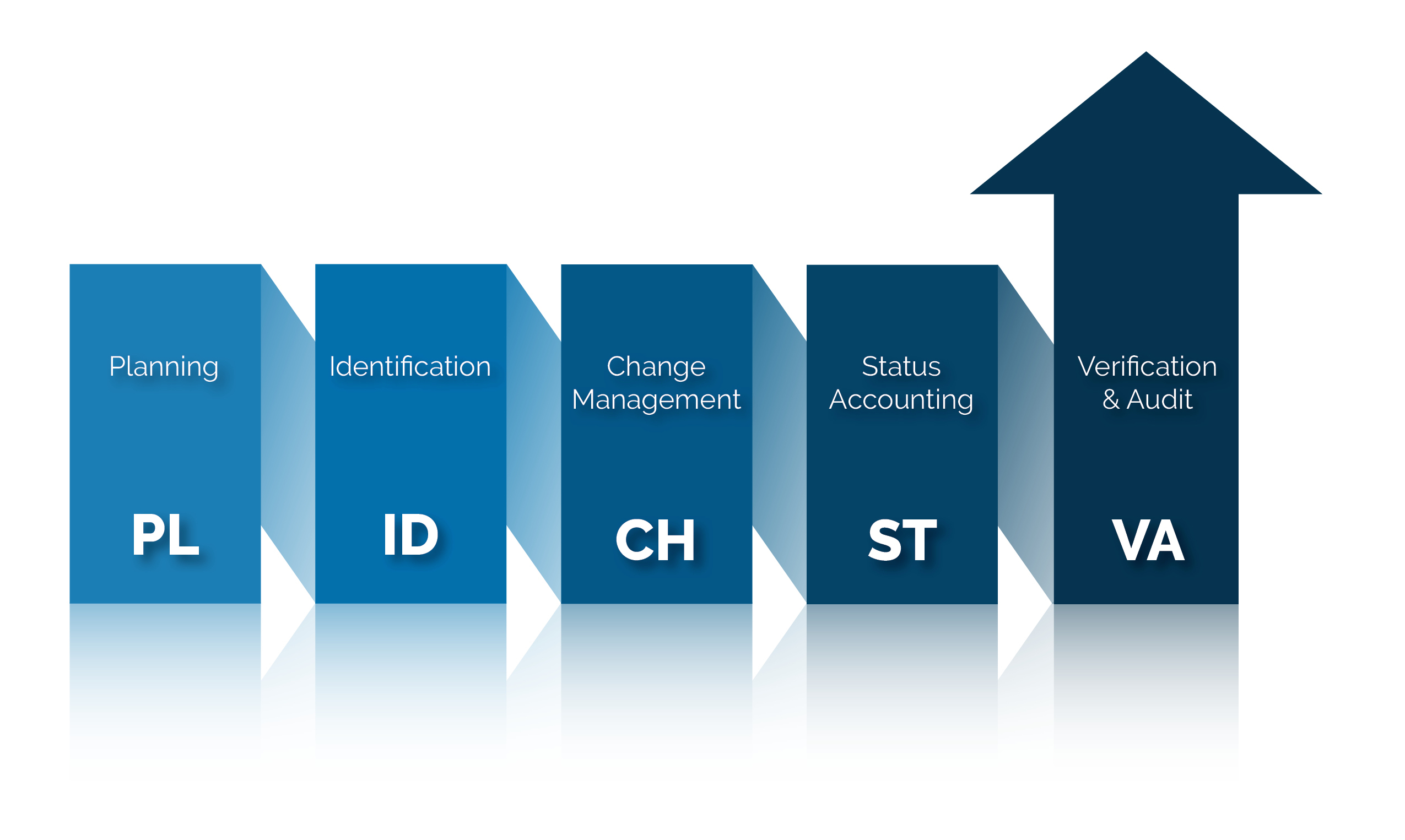 Planning

PL

Identification

ID

Change Management

CH

Status Accounting

ST

Verification & Audit

VA